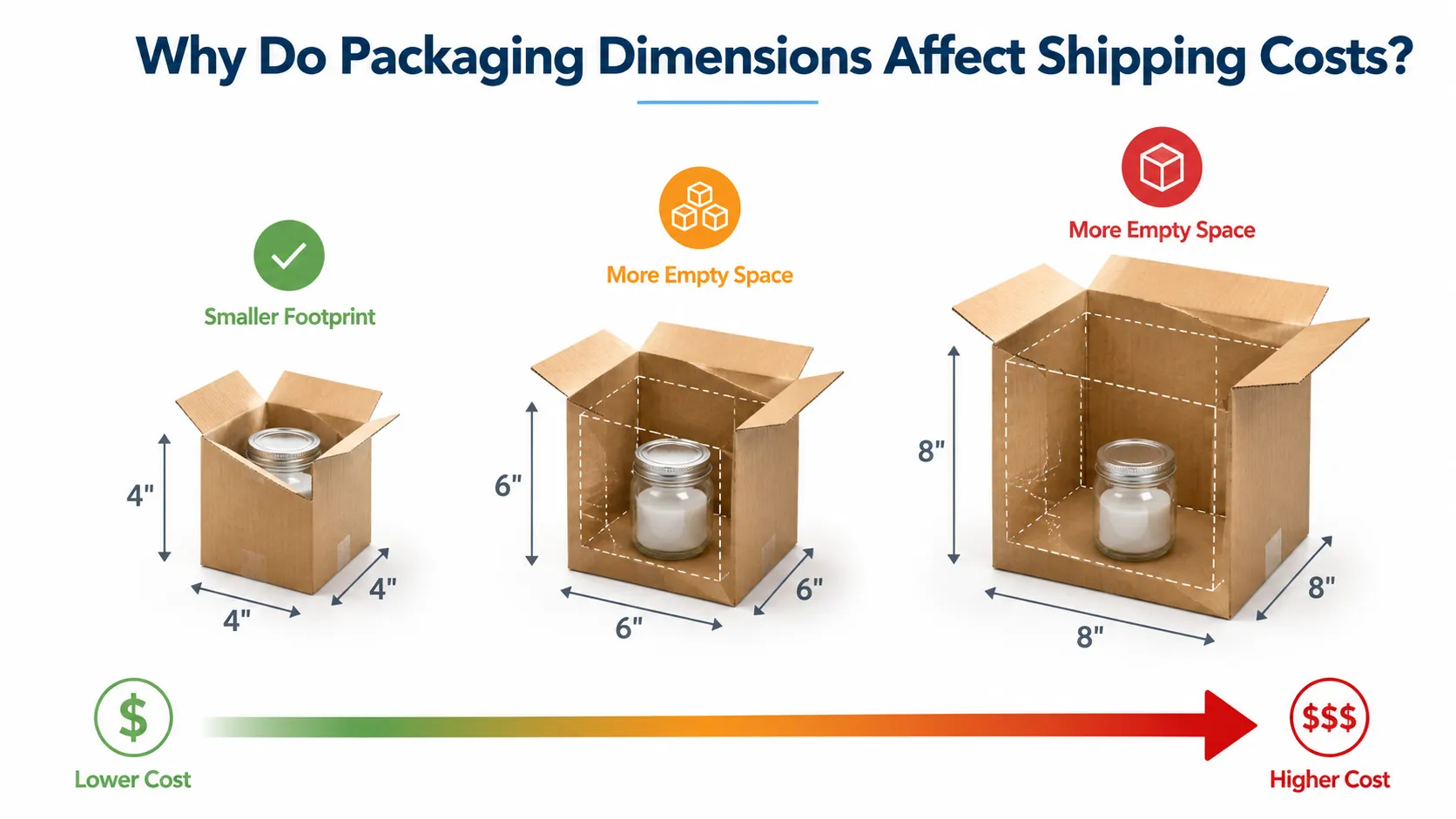 Why Do Packaging Dimensions Affect Shipping Costs?

Smaller Footprint

4"
4"
4"

More Empty Space

6"
6"
6"

More Empty Space

8"
8"
8"

$
Lower Cost

$$$
Higher Cost